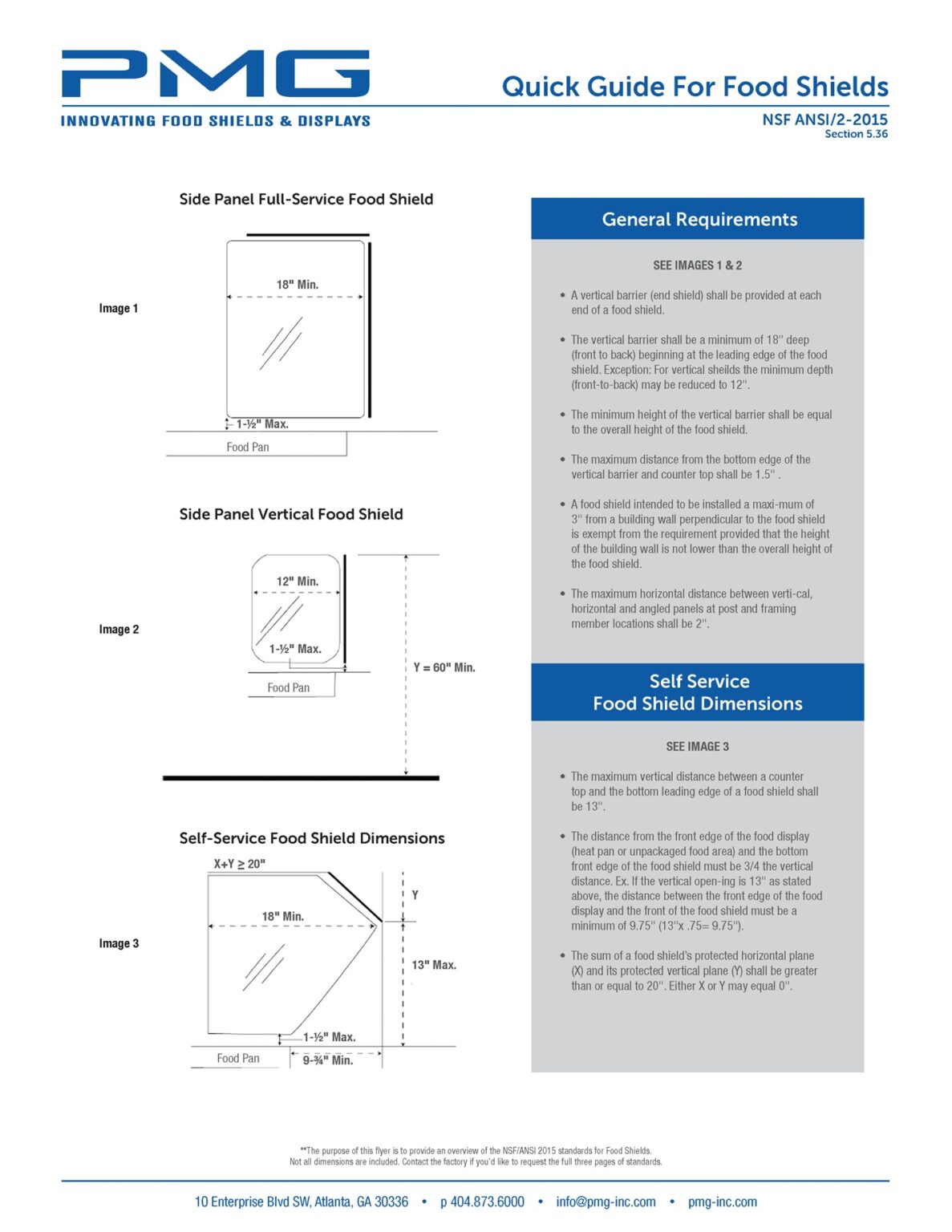 PMG
INNOVATING FOOD SHIELDS & DISPLAYS

Quick Guide For Food Shields
NSF ANSI/2-2015
Section 5.36

Side Panel Full-Service Food Shield

Image 1

18" Min.
1-½" Max.
Food Pan

Side Panel Vertical Food Shield

Image 2

12" Min.
1-½" Max.
Food Pan
Y = 60" Min.

Self-Service Food Shield Dimensions

Image 3

X+Y ≥ 20"
18" Min.
Y
13" Max.
1-½" Max.
Food Pan
9-¾" Min.

General Requirements

SEE IMAGES 1 & 2

• A vertical barrier (end shield) shall be provided at each end of a food shield.

• The vertical barrier shall be a minimum of 18" deep (front to back) beginning at the leading edge of the food shield. Exception: For vertical sheilds the minimum depth (front-to-back) may be reduced to 12".

• The minimum height of the vertical barrier shall be equal to the overall height of the food shield.

• The maximum distance from the bottom edge of the vertical barrier and counter top shall be 1.5" .

• A food shield intended to be installed a maxi-mum of 3" from a building wall perpendicular to the food shield is exempt from the requirement provided that the height of the building wall is not lower than the overall height of the food shield.

• The maximum horizontal distance between verti-cal, horizontal and angled panels at post and framing member locations shall be 2".

Self Service
Food Shield Dimensions

SEE IMAGE 3

• The maximum vertical distance between a counter top and the bottom leading edge of a food shield shall be 13".

• The distance from the front edge of the food display (heat pan or unpackaged food area) and the bottom front edge of the food shield must be 3/4 the vertical distance. Ex. If the vertical open-ing is 13" as stated above, the distance between the front edge of the food display and the front of the food shield must be a minimum of 9.75" (13"x .75= 9.75").

• The sum of a food shield's protected horizontal plane (X) and its protected vertical plane (Y) shall be greater than or equal to 20". Either X or Y may equal 0".

**The purpose of this flyer is to provide an overview of the NSF/ANSI 2015 standards for Food Shields. Not all dimensions are included. Contact the factory if you'd like to request the full three pages of standards.

10 Enterprise Blvd SW, Atlanta, GA 30336 • p 404.873.6000 • info@pmg-inc.com • pmg-inc.com